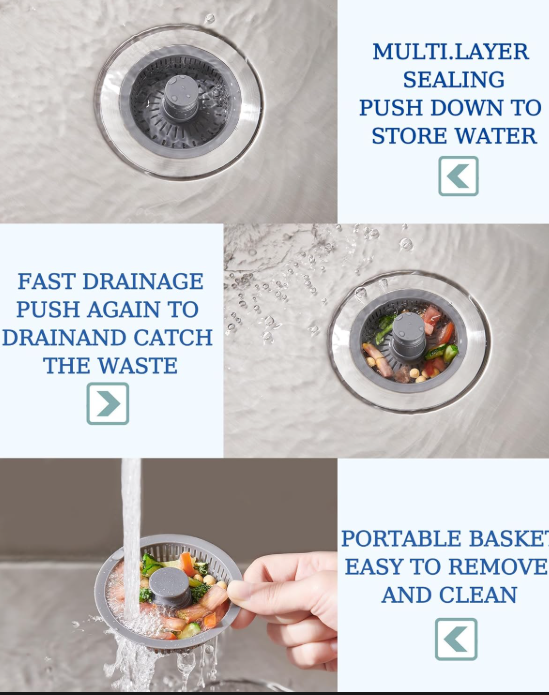 MULTI.LAYER SEALING PUSH DOWN TO STORE WATER

FAST DRAINAGE PUSH AGAIN TO DRAINAND CATCH THE WASTE

PORTABLE BASKET EASY TO REMOVE AND CLEAN