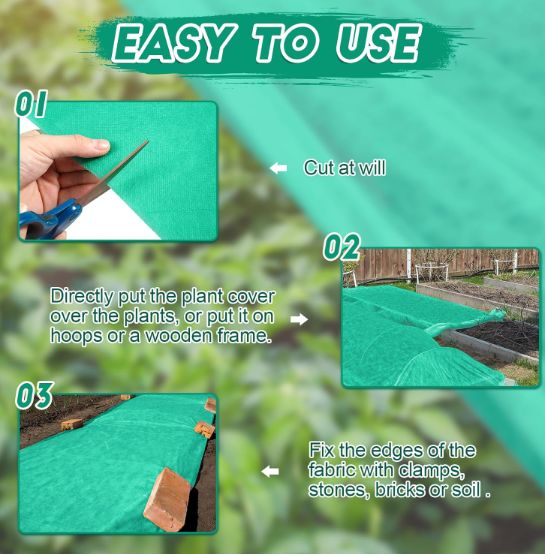 EASY TO USE

01

Cut at will

02

Directly put the plant cover over the plants, or put it on hoops or a wooden frame.

03

Fix the edges of the fabric with clamps, stones, bricks or soil .